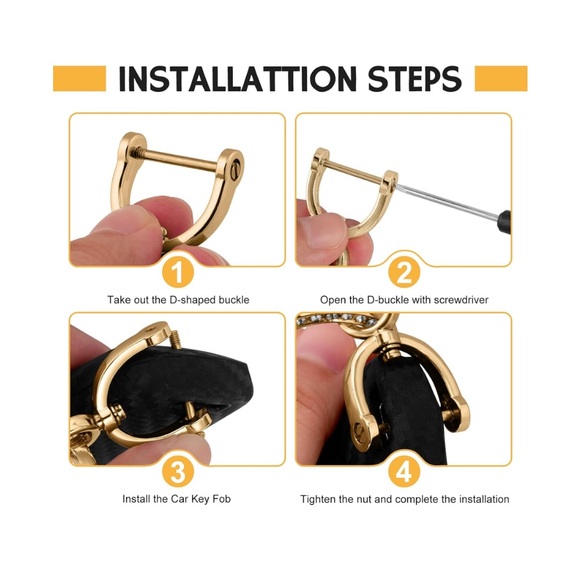 INSTALLATTION STEPS

1
Take out the D-shaped buckle

2
Open the D-buckle with screwdriver

3
Install the Car Key Fob

4
Tighten the nut and complete the installation